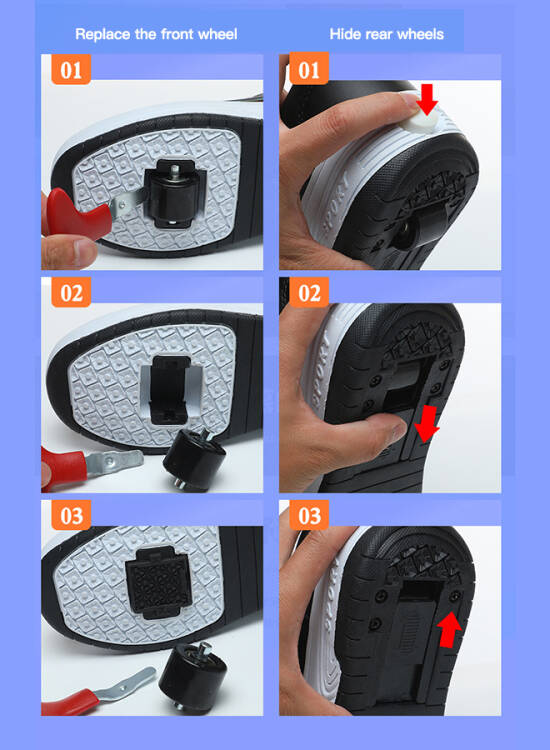 Replace the front wheel

01

02

03

Hide rear wheels

01

SPORT

02

SPORT

03

SPORT